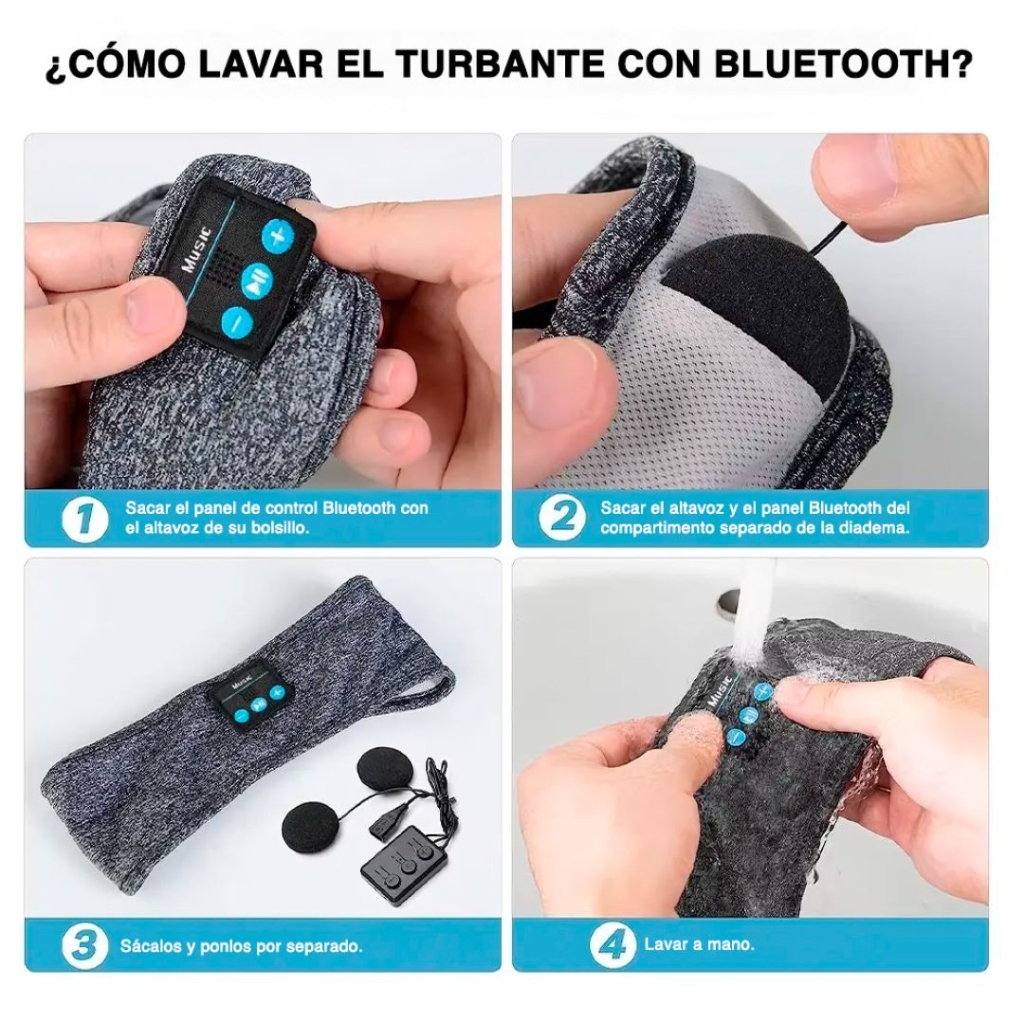 ¿CÓMO LAVAR EL TURBANTE CON BLUETOOTH?

Music

1 Sacar el panel de control Bluetooth con el altavoz de su bolsillo.

2 Sacar el altavoz y el panel Bluetooth del compartimento separado de la diadema.

Music

3 Sácalos y ponlos por separado.

Music

4 Lavar a mano.